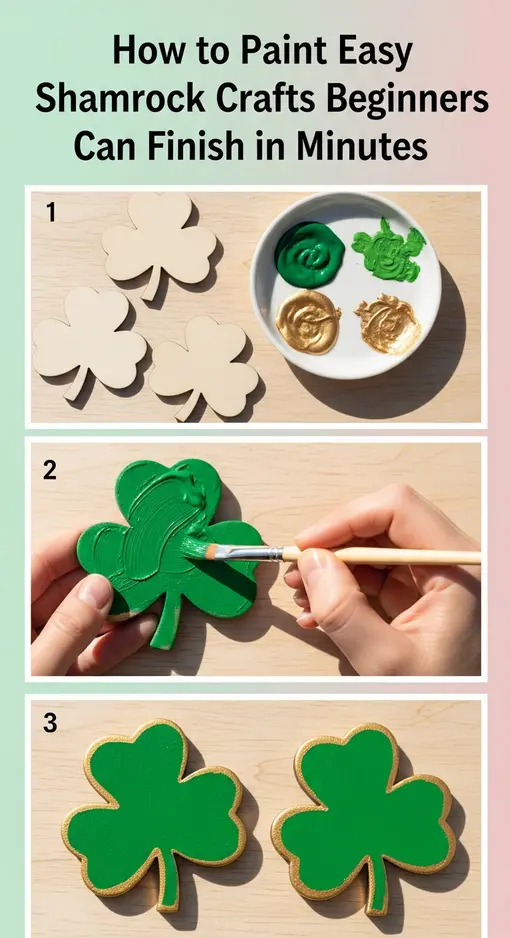 How to Paint Easy Shamrock Crafts Beginners Can Finish in Minutes

1

2

3